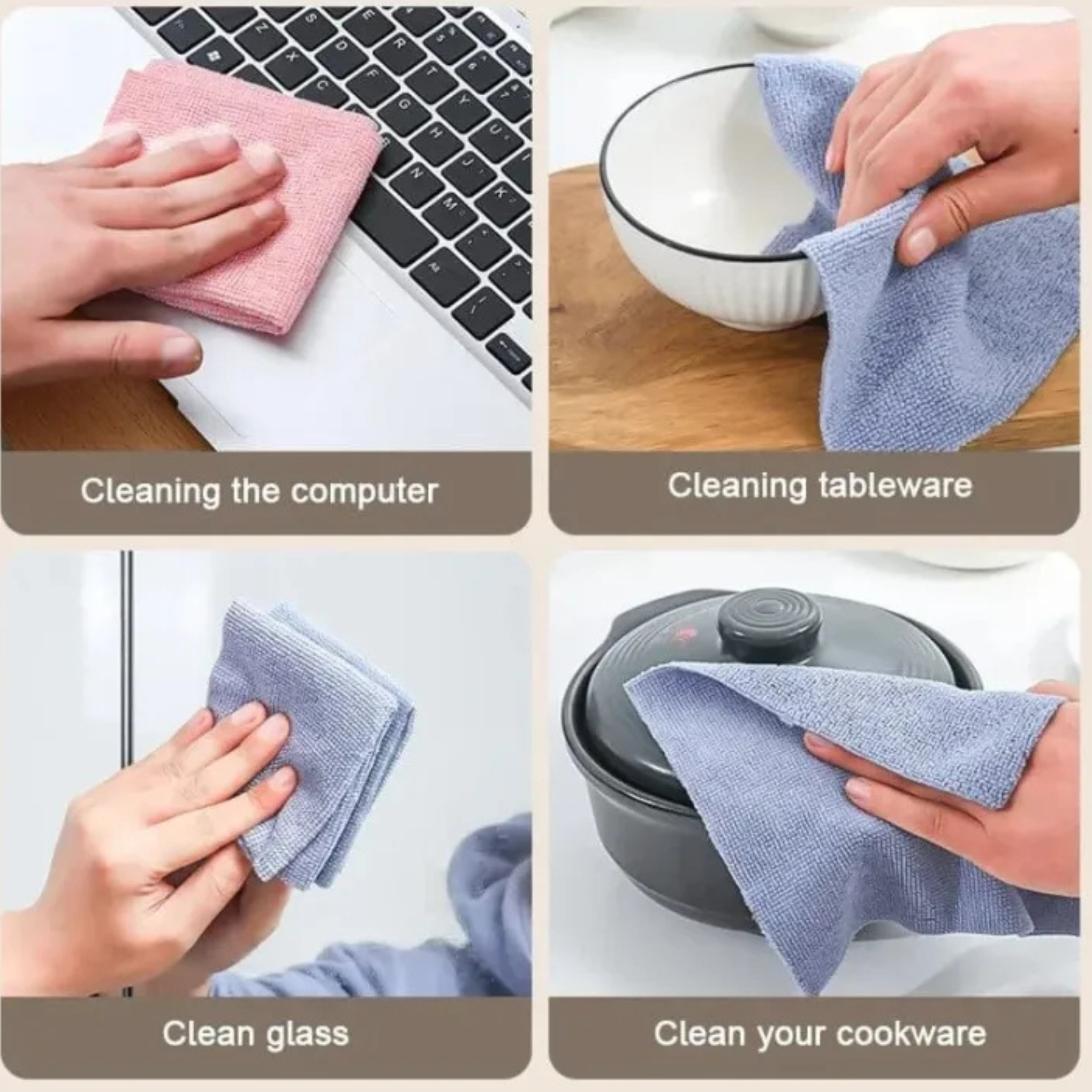 Cleaning the computer

Cleaning tableware

Clean glass

Clean your cookware